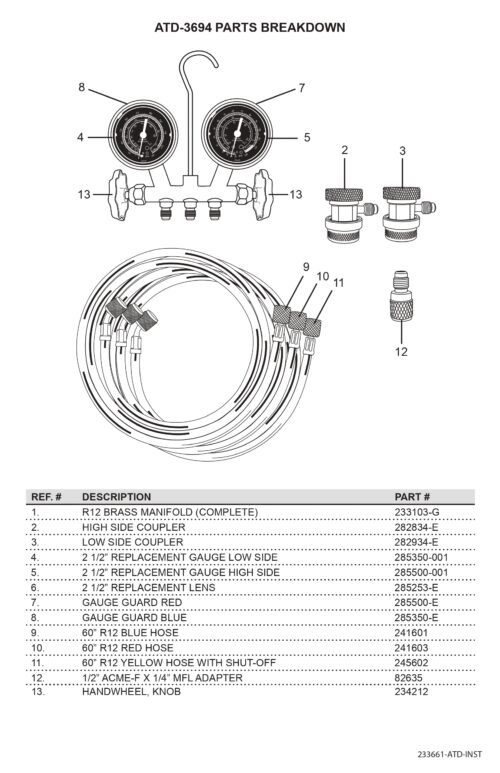 ATD-3694 PARTS BREAKDOWN

8
7
4
5
13
13
2
3
9
10
11
12

| REF. # | DESCRIPTION | PART # |
|---|---|---|
| 1. | R12 BRASS MANIFOLD (COMPLETE) | 233103-G |
| 2. | HIGH SIDE COUPLER | 282834-E |
| 3. | LOW SIDE COUPLER | 282934-E |
| 4. | 2 1/2" REPLACEMENT GAUGE LOW SIDE | 285350-001 |
| 5. | 2 1/2" REPLACEMENT GAUGE HIGH SIDE | 285500-001 |
| 6. | 2 1/2" REPLACEMENT LENS | 285253-E |
| 7. | GAUGE GUARD RED | 285500-E |
| 8. | GAUGE GUARD BLUE | 285350-E |
| 9. | 60" R12 BLUE HOSE | 241601 |
| 10. | 60" R12 RED HOSE | 241603 |
| 11. | 60" R12 YELLOW HOSE WITH SHUT-OFF | 245602 |
| 12. | 1/2" ACME-F X 1/4" MFL ADAPTER | 82635 |
| 13. | HANDWHEEL, KNOB | 234212 |

233661-ATD-INST